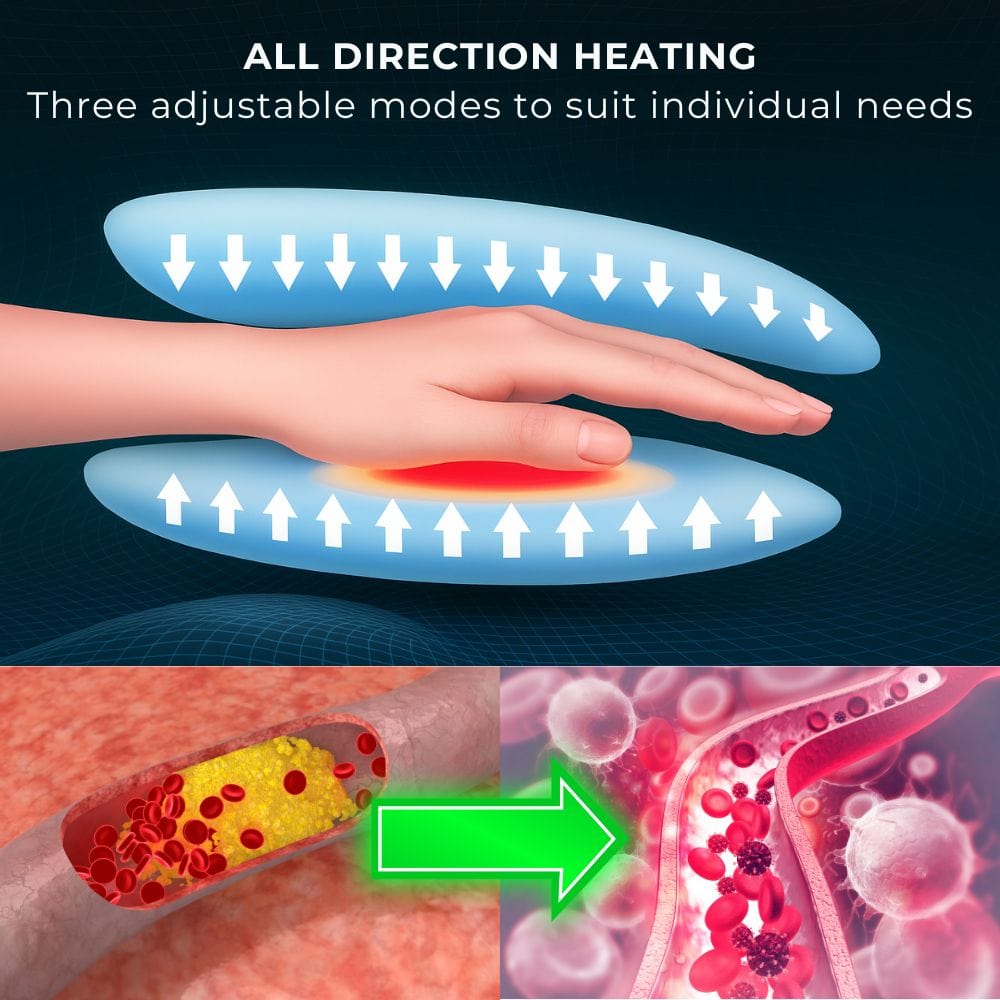 ALL DIRECTION HEATING
Three adjustable modes to suit individual needs